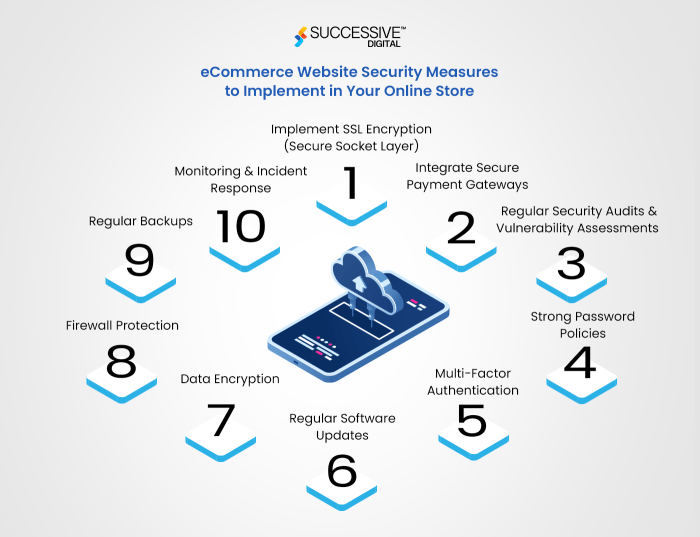 SUCCESSIVE™
DIGITAL

eCommerce Website Security Measures to Implement in Your Online Store

Implement SSL Encryption (Secure Socket Layer)
1

Integrate Secure Payment Gateways
2

Regular Security Audits & Vulnerability Assessments
3

Strong Password Policies
4

Multi-Factor Authentication
5

Regular Software Updates
6

Data Encryption
7

Firewall Protection
8

Regular Backups
9

Monitoring & Incident Response
10